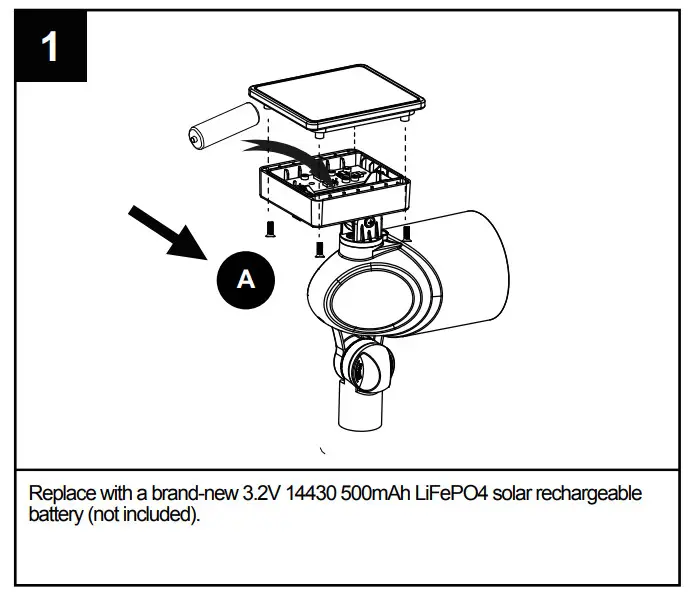 1

A

Replace with a brand-new 3.2V 14430 500mAh LiFePO4 solar rechargeable battery (not included).