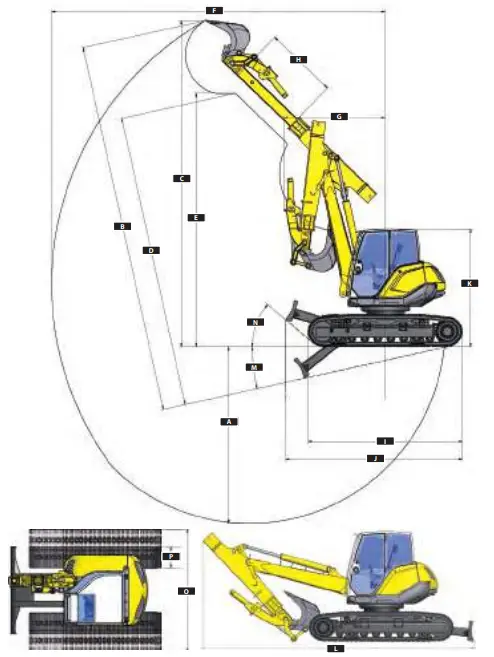 F
H
G
C
E
B
D
K
N
M
A
I
J
P
O
L