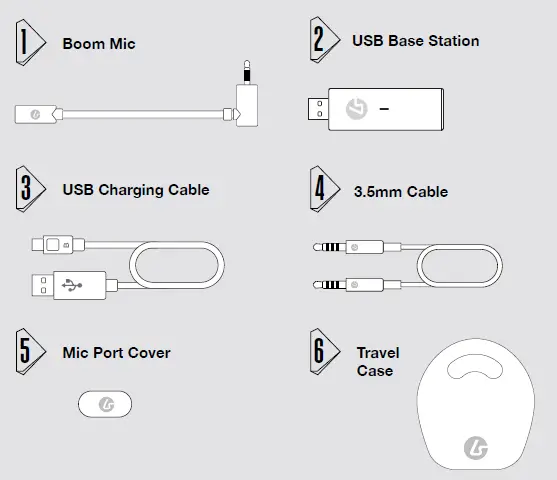 1 Boom Mic

2 USB Base Station

3 USB Charging Cable

4 3.5mm Cable

5 Mic Port Cover

6 Travel Case