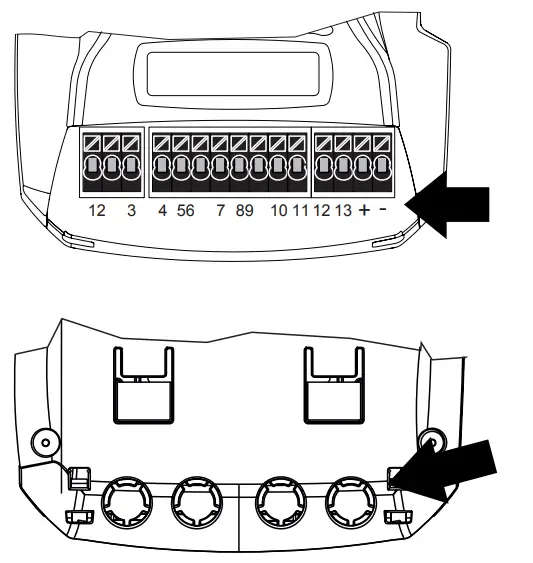 12 3 4 56 7 89 10 11 12 13 + -