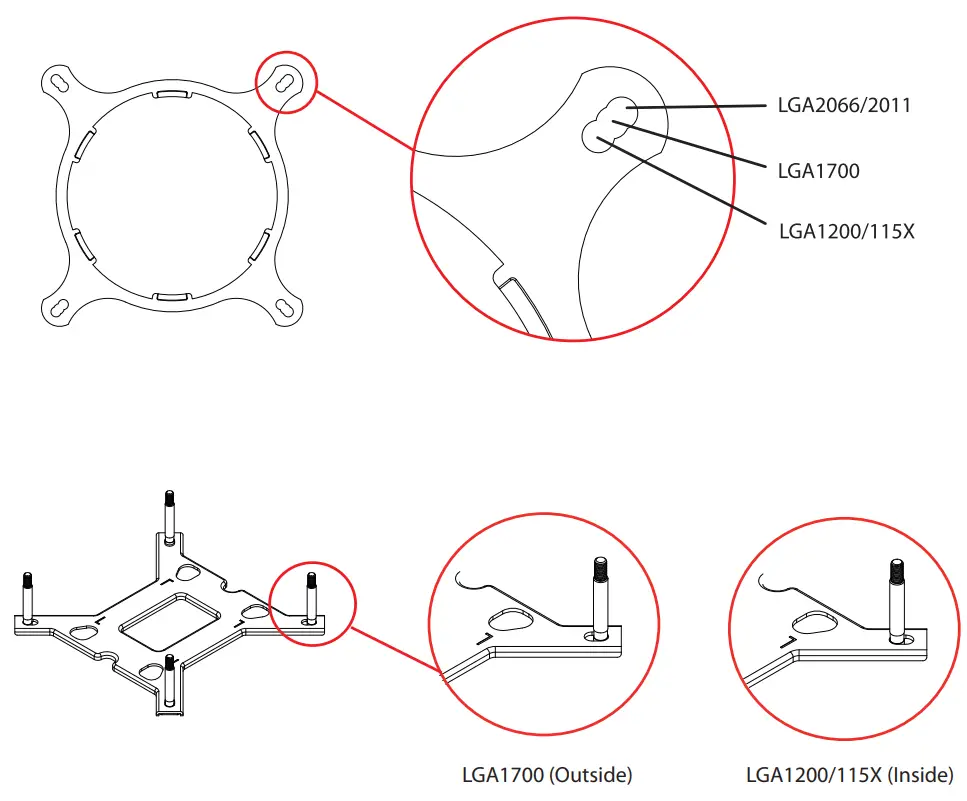 LGA2066/2011

LGA1700

LGA1200/115X

LGA1700 (Outside)

LGA1200/115X (Inside)