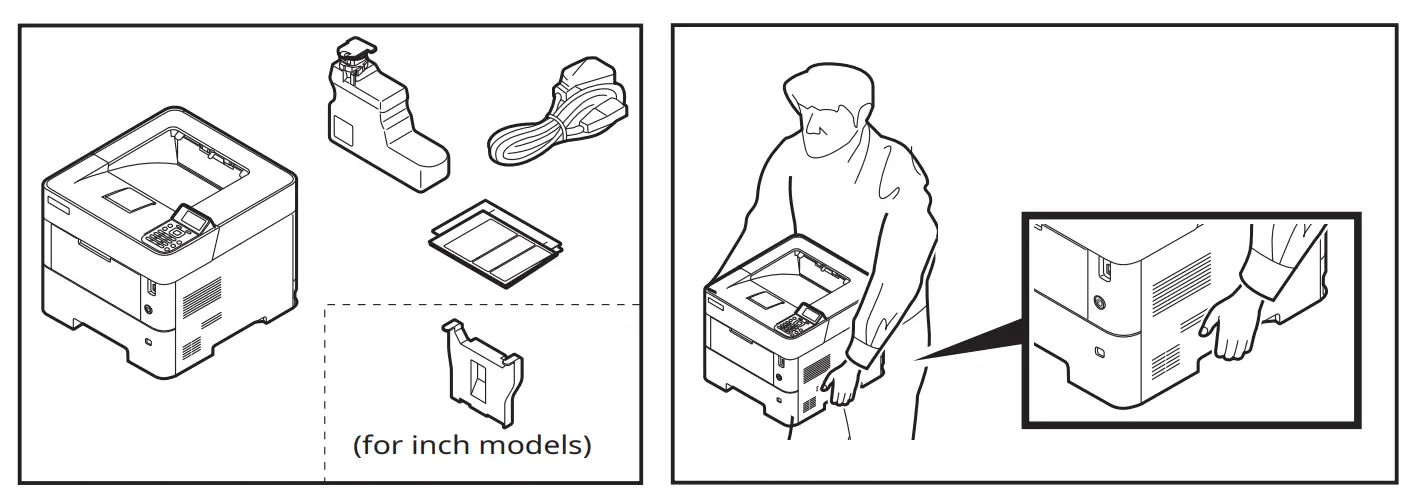 (for inch models)