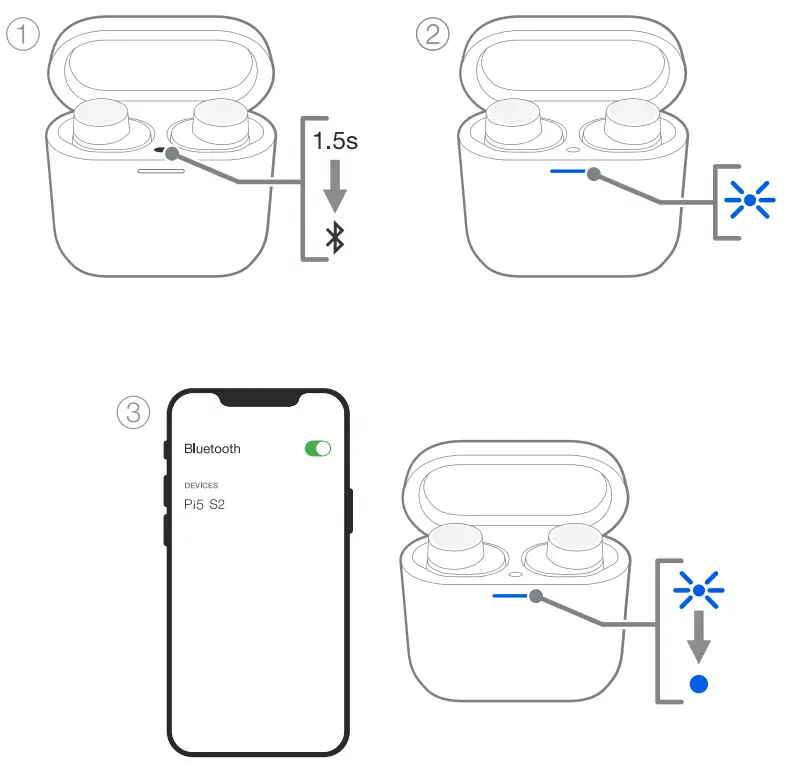 ①

1.5s

②

③

Bluetooth

DEVICES

Pi5 S2