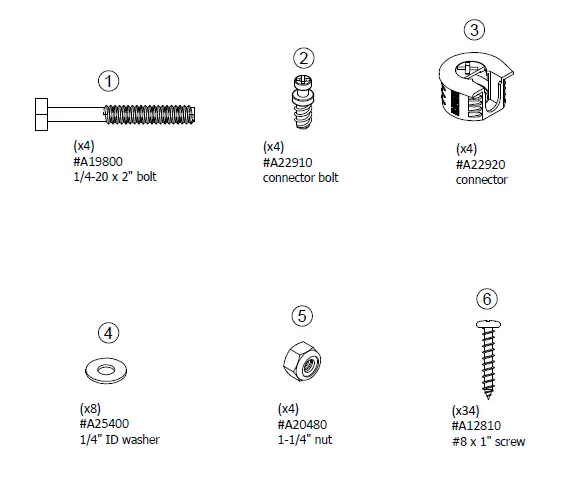 1
(x4)
#A19800
1/4-20 x 2" bolt

2
(x4)
#A22910
connector bolt

3
(x4)
#A22920
connector

4
(x8)
#A25400
1/4" ID washer

5
(x4)
#A20480
1-1/4" nut

6
(x34)
#A12810
#8 x 1" screw