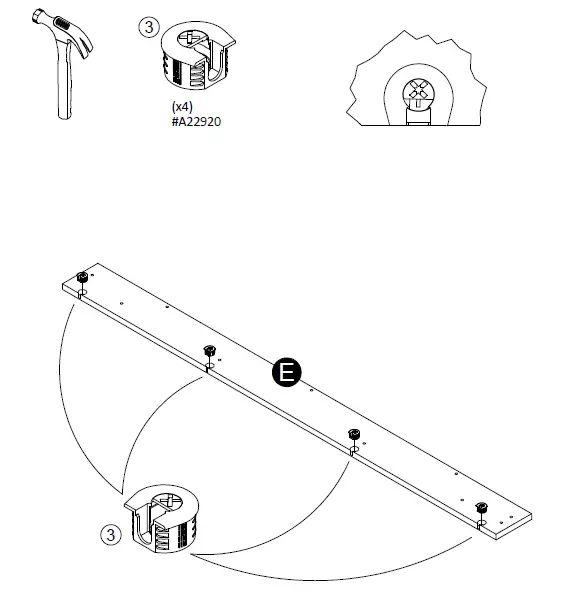 3
(x4)
#A22920

E

3