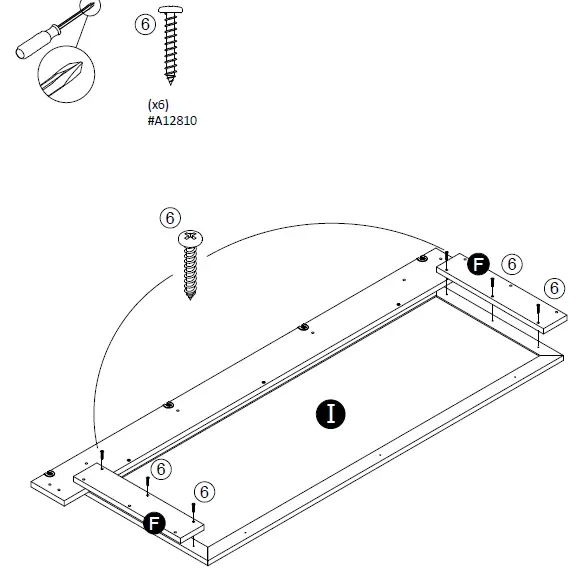 6

(x6)
#A12810

6

F 6

6

I

6

6

F