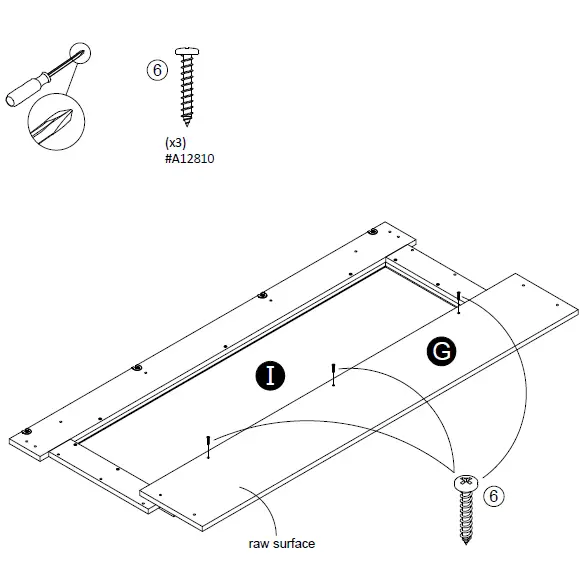 6
(x3)
#A12810

I

G

6

raw surface