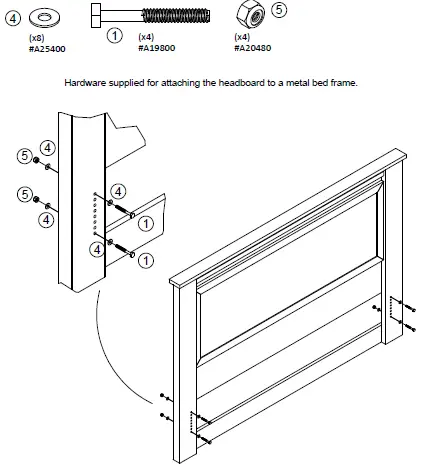 4 (x8) #A25400

1 (x4) #A19800

5 (x4) #A20480

Hardware supplied for attaching the headboard to a metal bed frame.

5 4
5 4
4 1
4 1