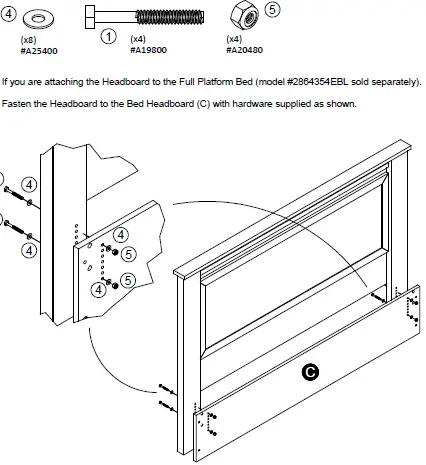 4
(x8)
#A25400

1
(x4)
#A19800

5
(x4)
#A20480

If you are attaching the Headboard to the Full Platform Bed (model #2864354EBL sold separately).

Fasten the Headboard to the Bed Headboard (C) with hardware supplied as shown.

4
4
4
5
5
4

C