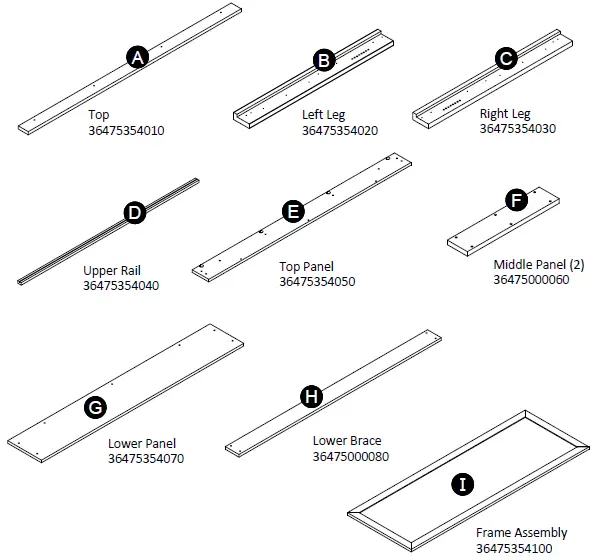 A
Top
36475354010

B
Left Leg
36475354020

C
Right Leg
36475354030

D
Upper Rail
36475354040

E
Top Panel
36475354050

F
Middle Panel (2)
36475000060

G
Lower Panel
36475354070

H
Lower Brace
36475000080

I
Frame Assembly
36475354100