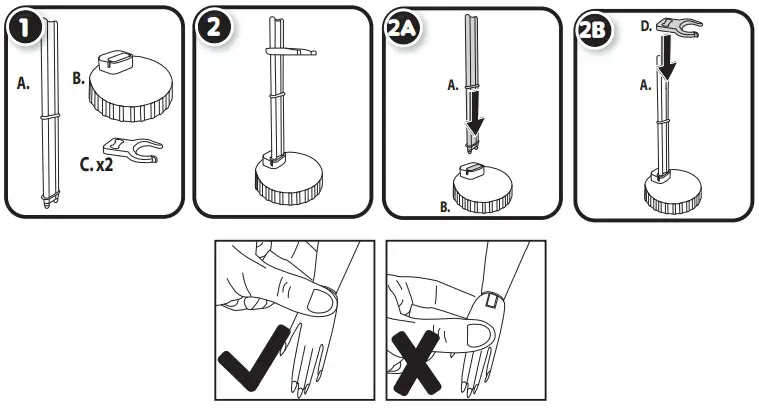 1
A.
B.
C. x2

2

2A
A.
B.

2B
D.
A.