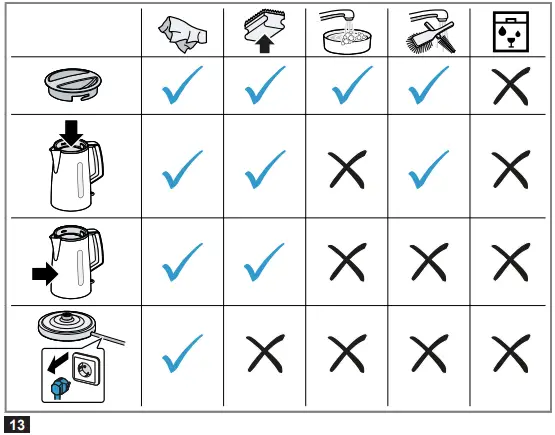 13