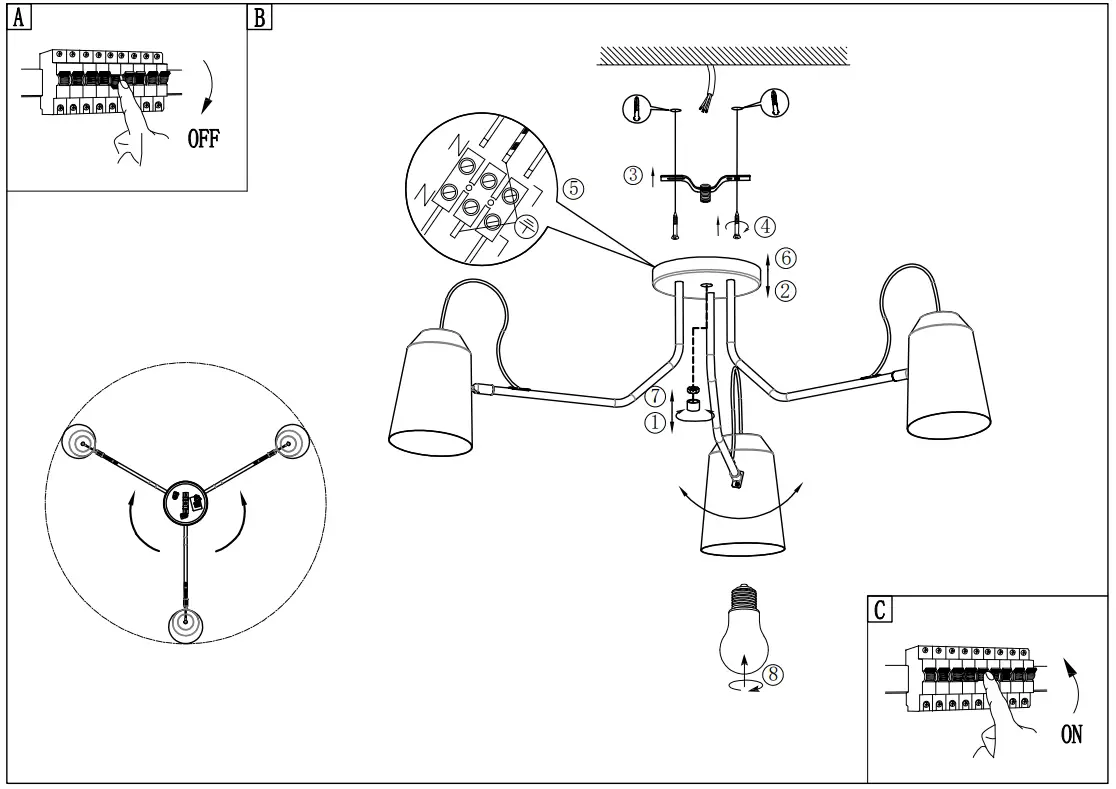 A

OFF

B

N
N
L
L

⑤

③

④

⑥

②

⑦

①

⑧

C

ON