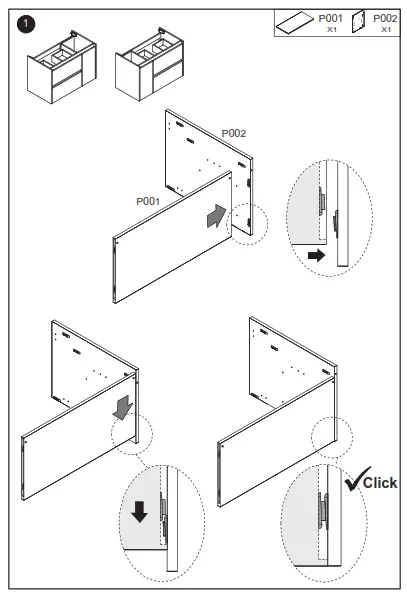 1

P001 X1 P002 X1

P002

P001

Click