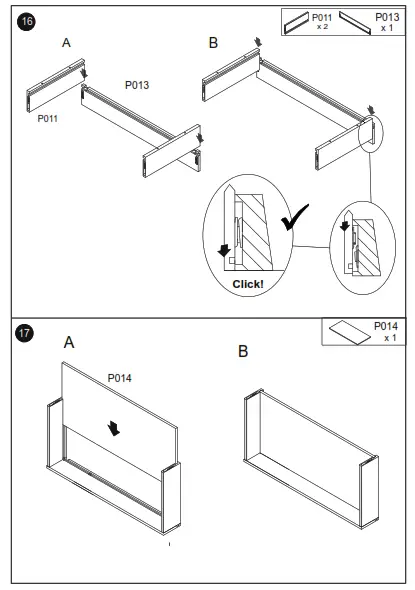 16

P011
x 2

P013
x 1

A

B

P013

P011

Click!

17

P014
x 1

A

B

P014