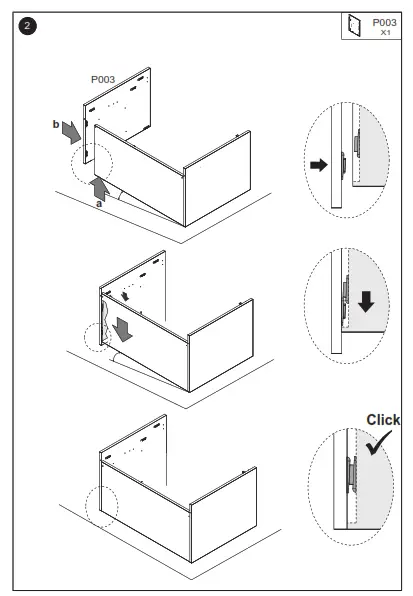 2

P003
X1

P003

b

a

Click