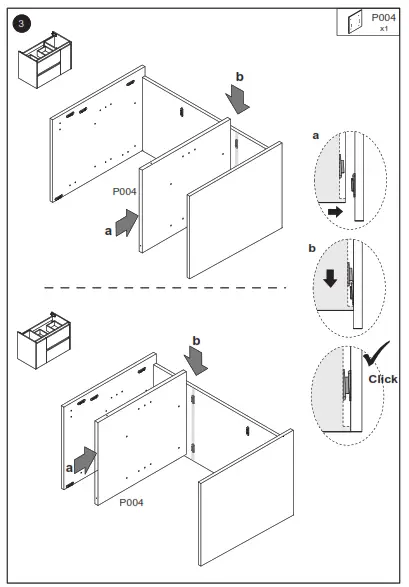 3

P004
x1

b

P004

a

a

b

Click

b

a

P004