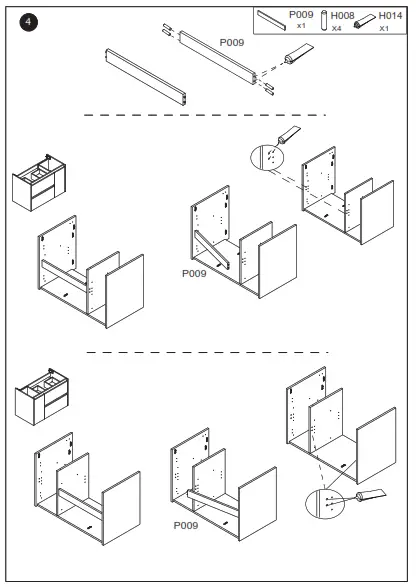 4

P009 x1 H008 X4 H014 X1

P009

P009

P009