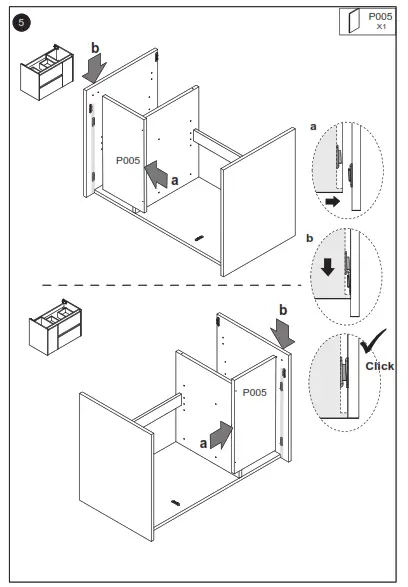 5

P005
X1

b

P005

a

a

b

b

P005

a

Click