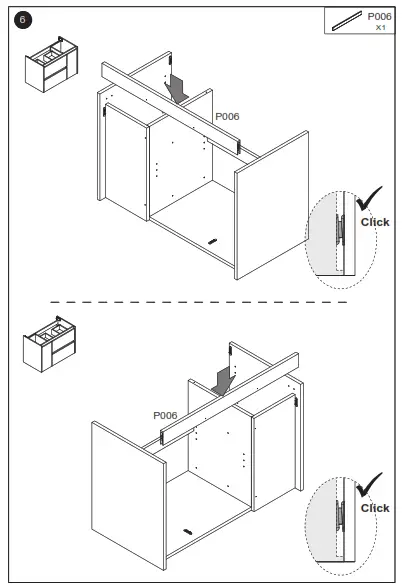 6

P006
X1

P006

Click

P006

Click