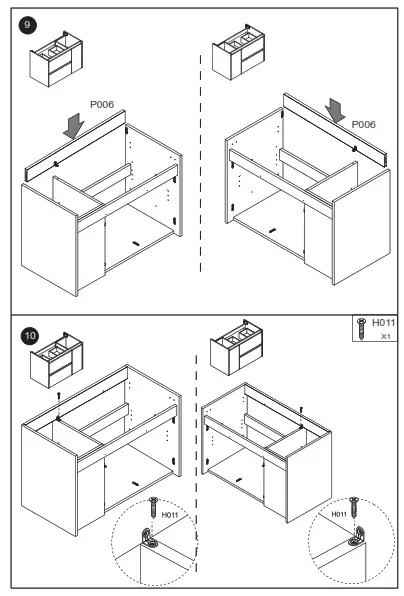 9

P006

P006

10

H011
X1

H011

H011