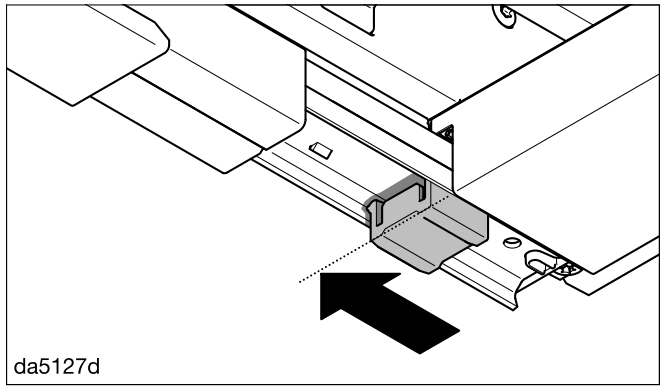 da5127d