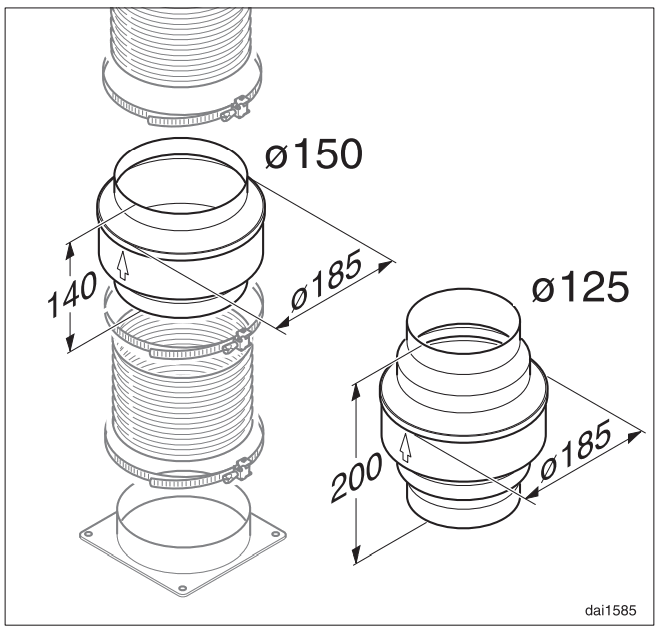 ø150

140

ø185

ø125

200

ø185

dai1585