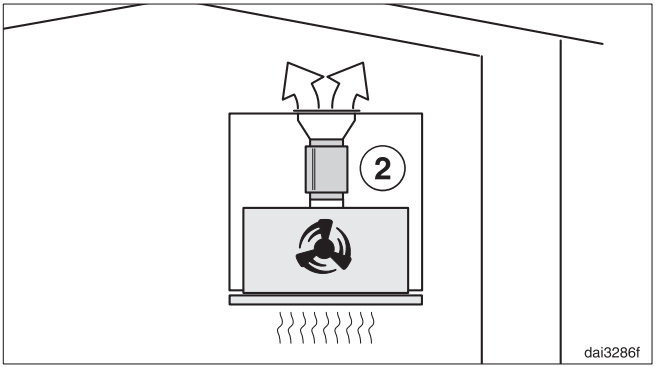 2

dai3286f