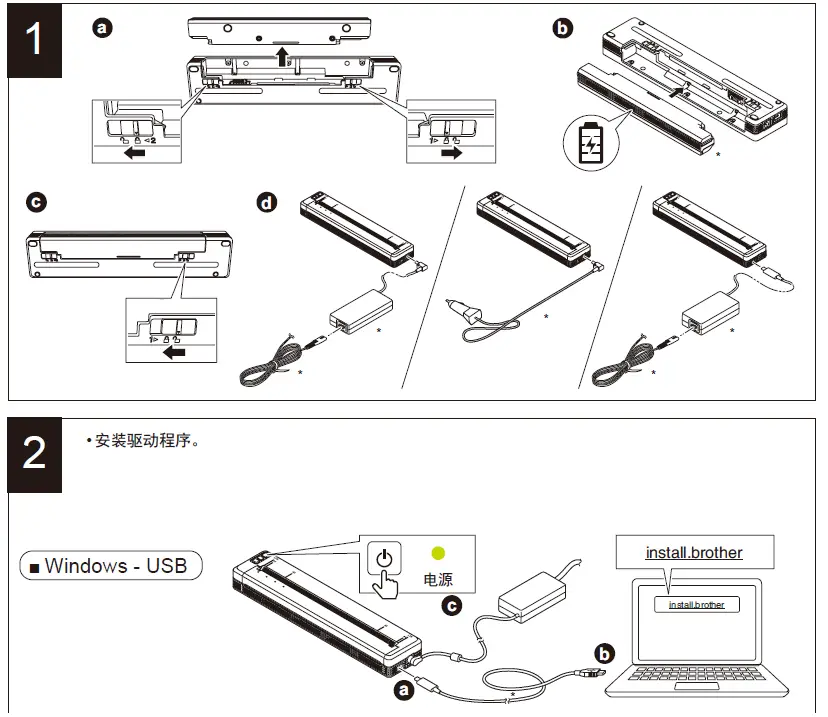 1

a

2

1

b

*

c

1

d

*

*

*

*

*

2

• 安装驱动程序。

■ Windows - USB

电源

c

install.brother

install.brother

b

a

*