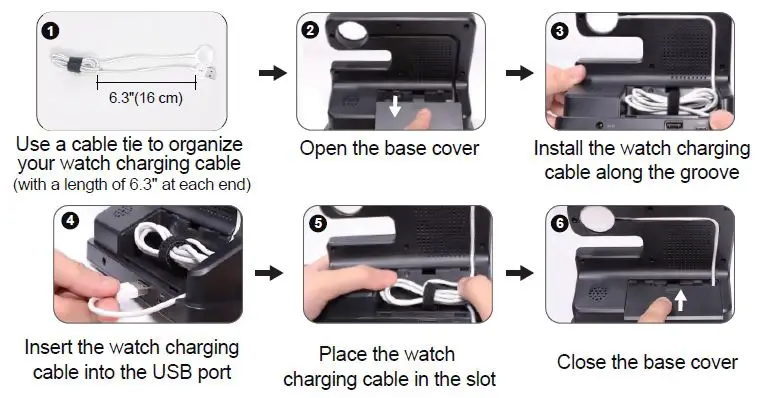 1
6.3"(16 cm)
Use a cable tie to organize your watch charging cable
(with a length of 6.3" at each end)

2
Open the base cover

3
Install the watch charging cable along the groove

4
Insert the watch charging cable into the USB port

5
Place the watch charging cable in the slot

6
Close the base cover