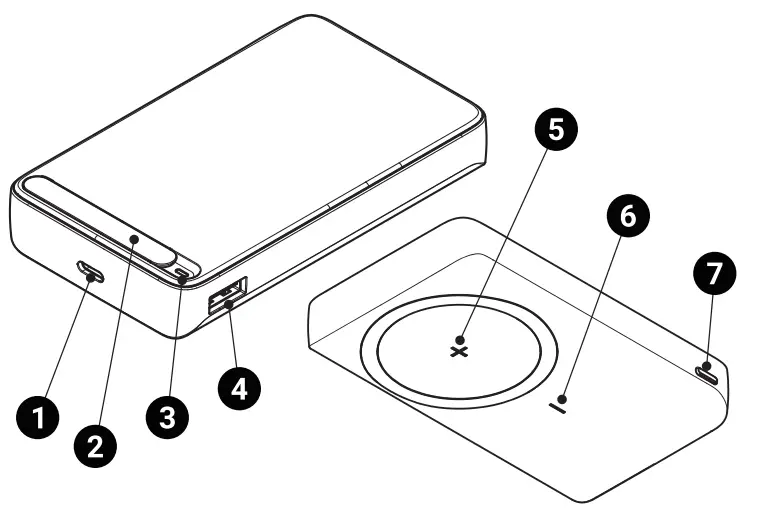 1
2
3
4
5
6
7