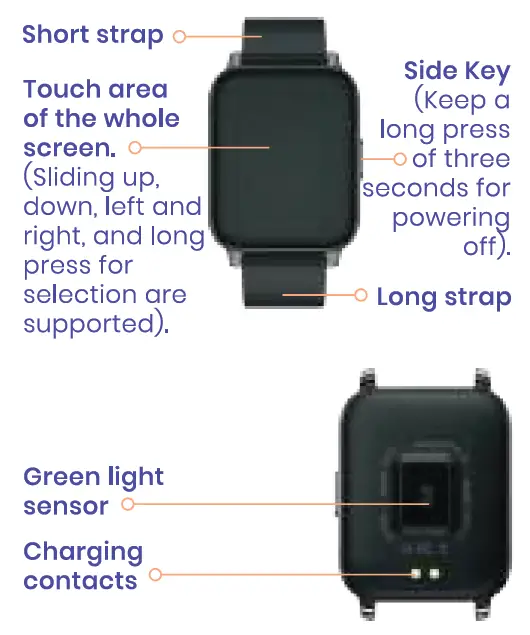 Short strap

Touch area of the whole screen. (Sliding up, down, left and right, and long press for selection are supported).

Side Key (Keep a long press of three seconds for powering off).

Long strap

Green light sensor

Charging contacts