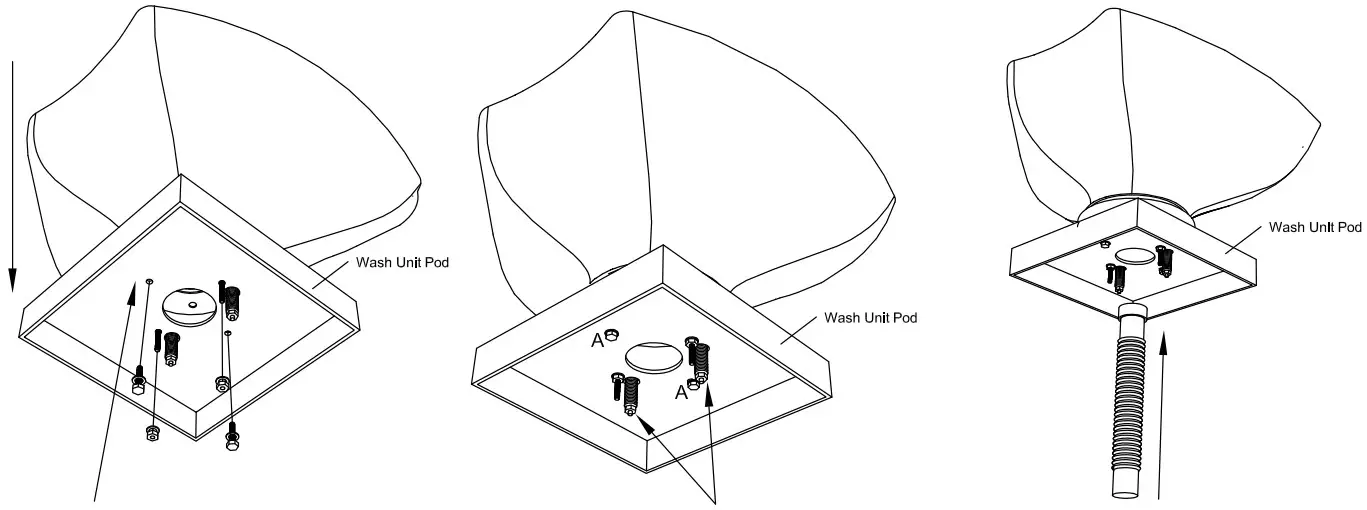 Wash Unit Pod

A

A

Wash Unit Pod

Wash Unit Pod