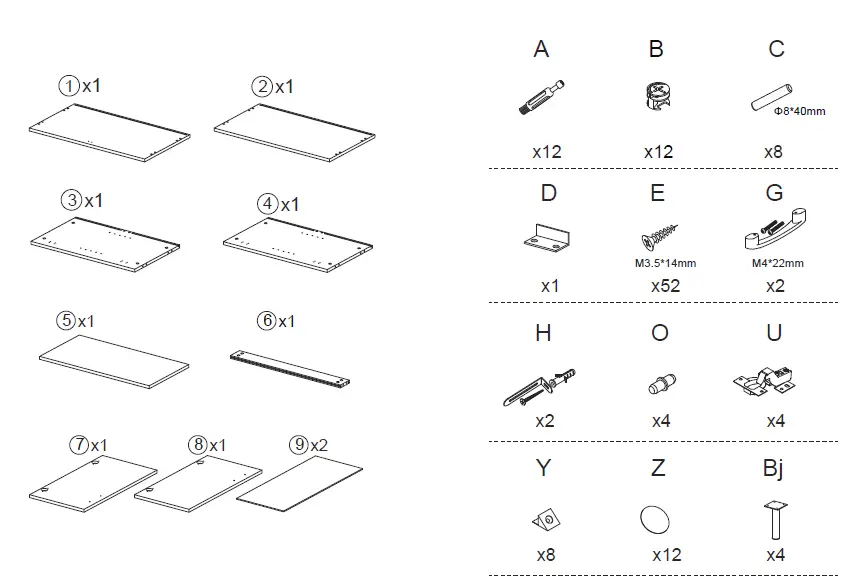 ①x1 ②x1

③x1 ④x1

⑤x1 ⑥x1

⑦x1 ⑧x1 ⑨x2

A B C

Φ8*40mm

x12 x12 x8

D E G

M3.5*14mm M4*22mm

x1 x52 x2

H O U

x2 x4 x4

Y Z Bj

x8 x12 x4