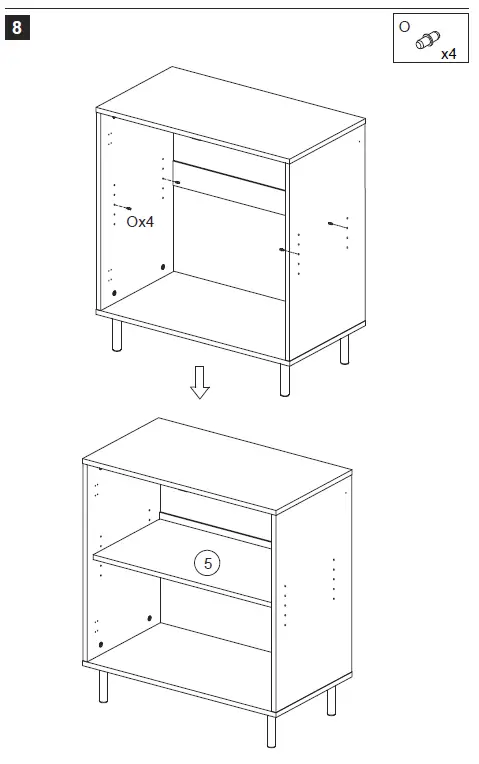 8

O
x4

Ox4

5