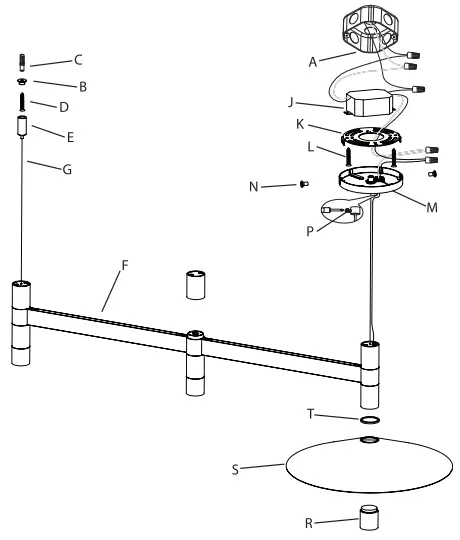 C
B
D
E
G
A
J
K
L
N
M
P
F
T
S
R