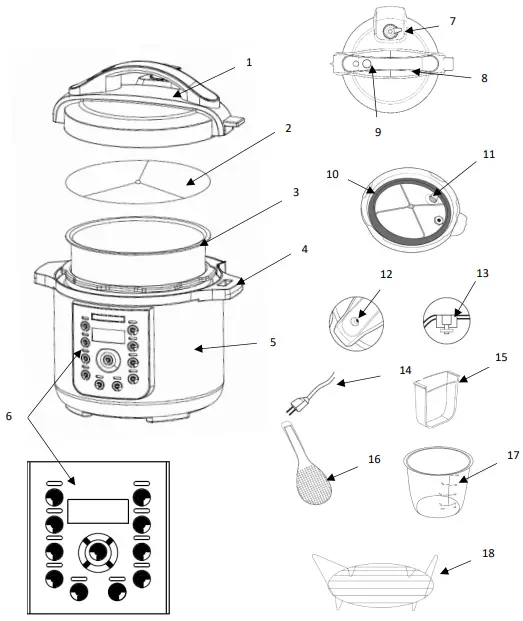 1
2
3
4
5
6
7
8
9
10
11
12
13
14
15
16
17
18