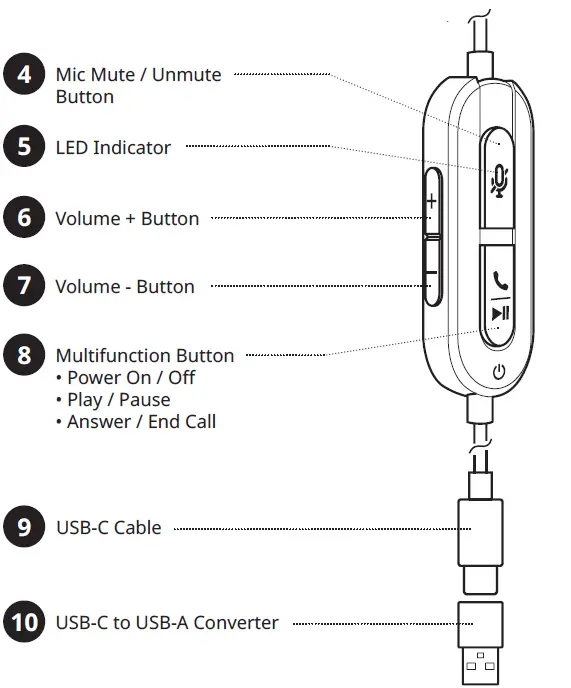 4 Mic Mute / Unmute Button

5 LED Indicator

6 Volume + Button

7 Volume - Button

8 Multifunction Button
• Power On / Off
• Play / Pause
• Answer / End Call

9 USB-C Cable

10 USB-C to USB-A Converter

+

−