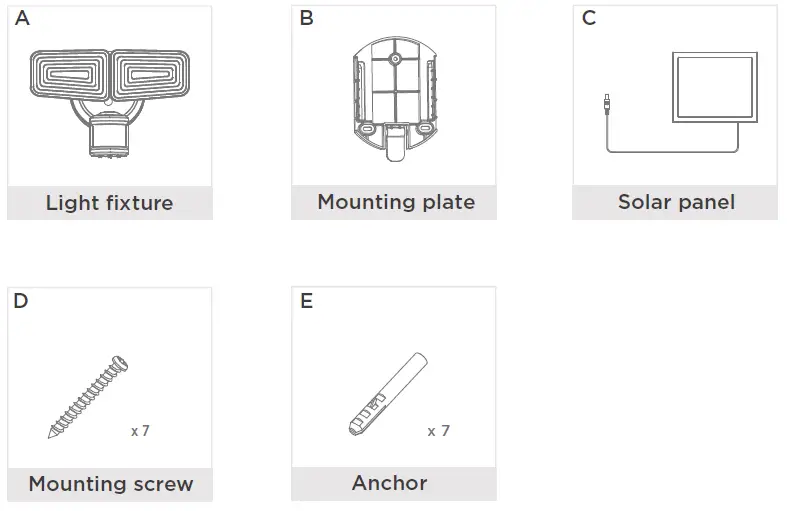 A
Light fixture

B
Mounting plate

C
Solar panel

D
x 7
Mounting screw

E
x 7
Anchor