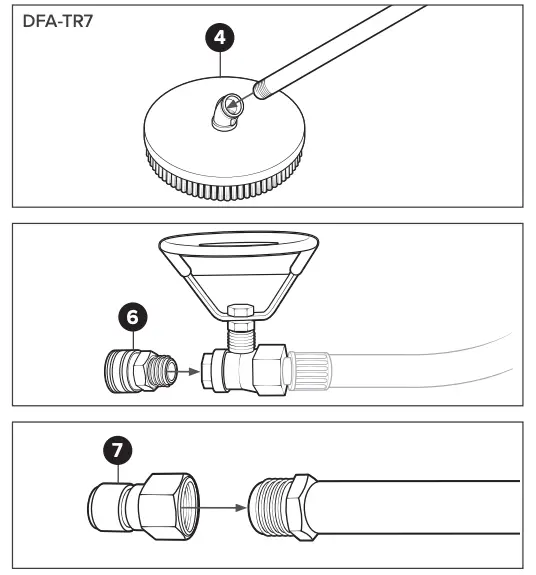 DFA-TR7

4

6

7