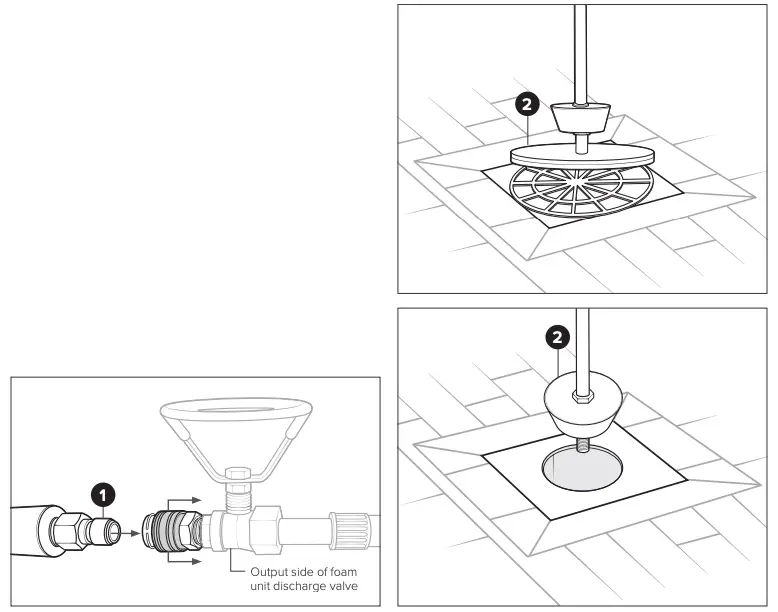 2

2

1

Output side of foam unit discharge valve