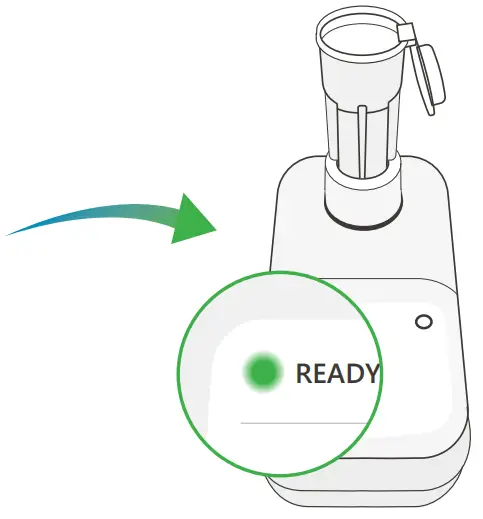 READY