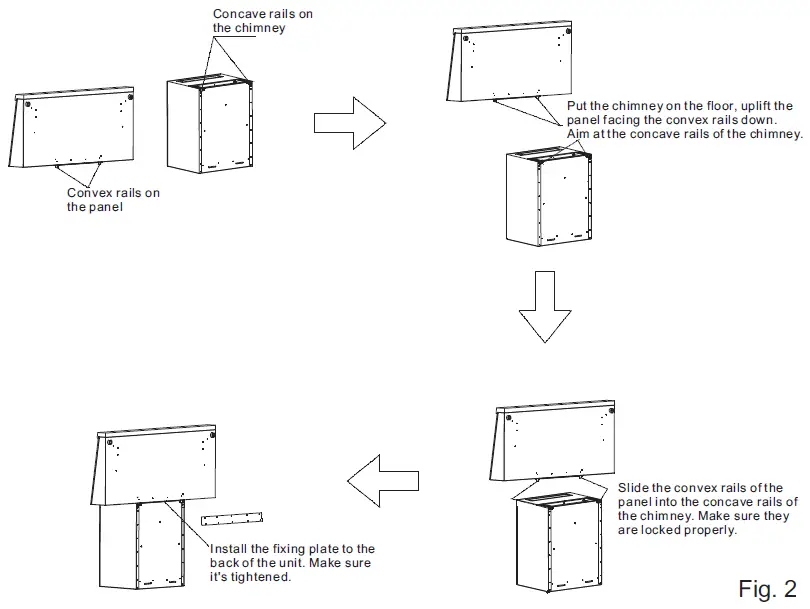 Concave rails on the chimney

Convex rails on the panel

Put the chimney on the floor, uplift the panel facing the convex rails down. Aim at the concave rails of the chimney.

Slide the convex rails of the panel into the concave rails of the chimney. Make sure they are locked properly.

Install the fixing plate to the back of the unit. Make sure it's tightened.

Fig. 2