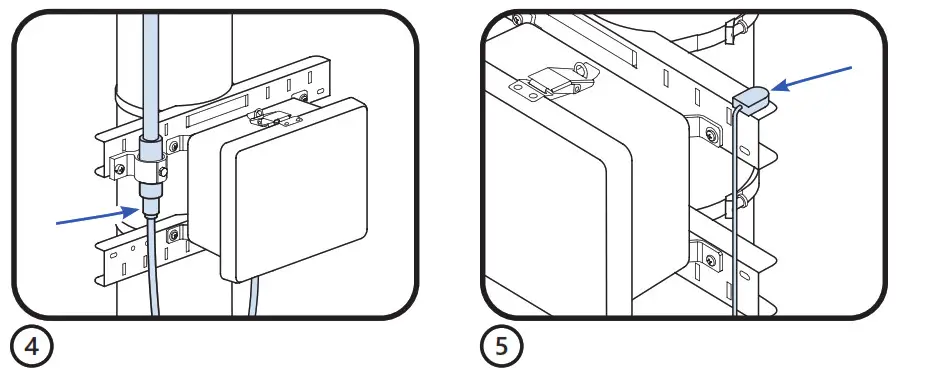 4

5