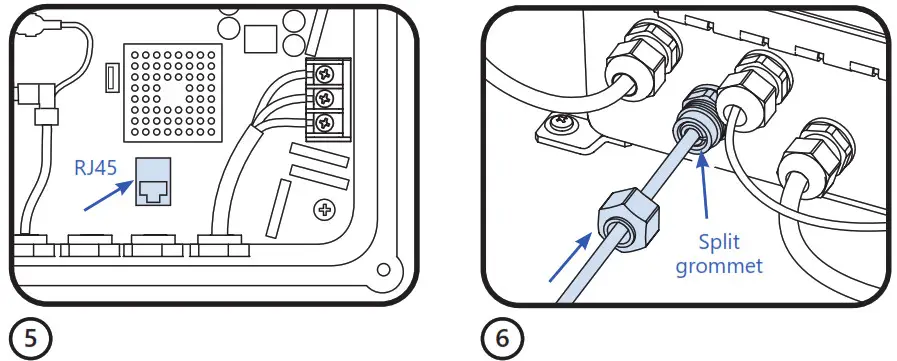 RJ45

5

Split grommet

6