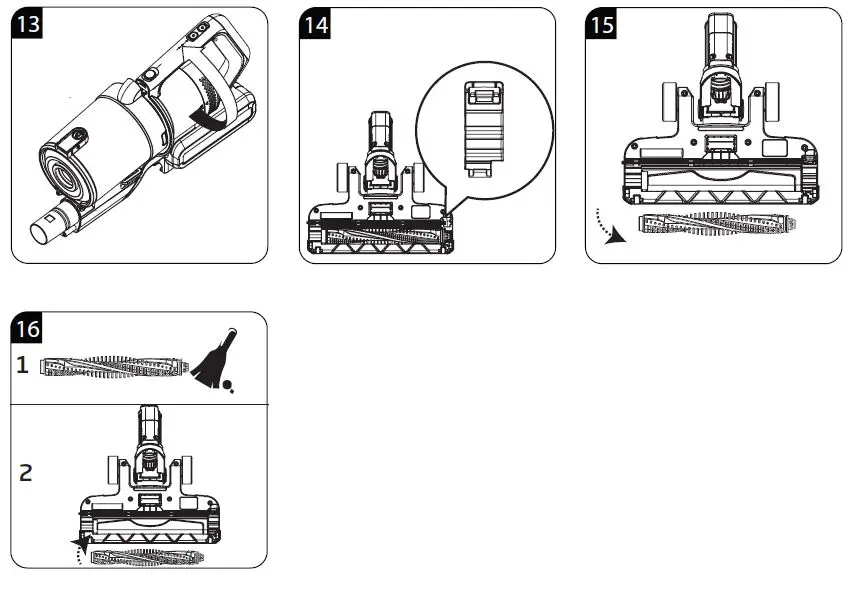 13

14

15

16

1

2