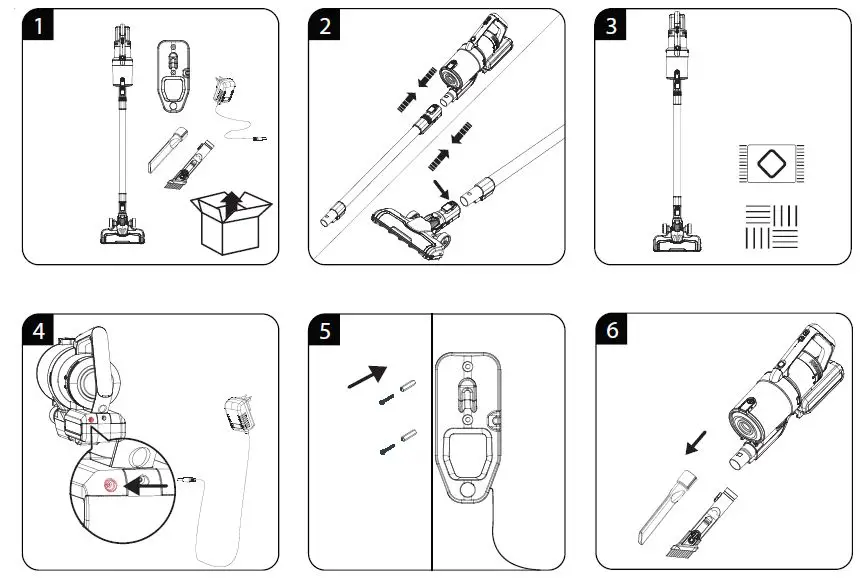 1

2

3

4

5

6