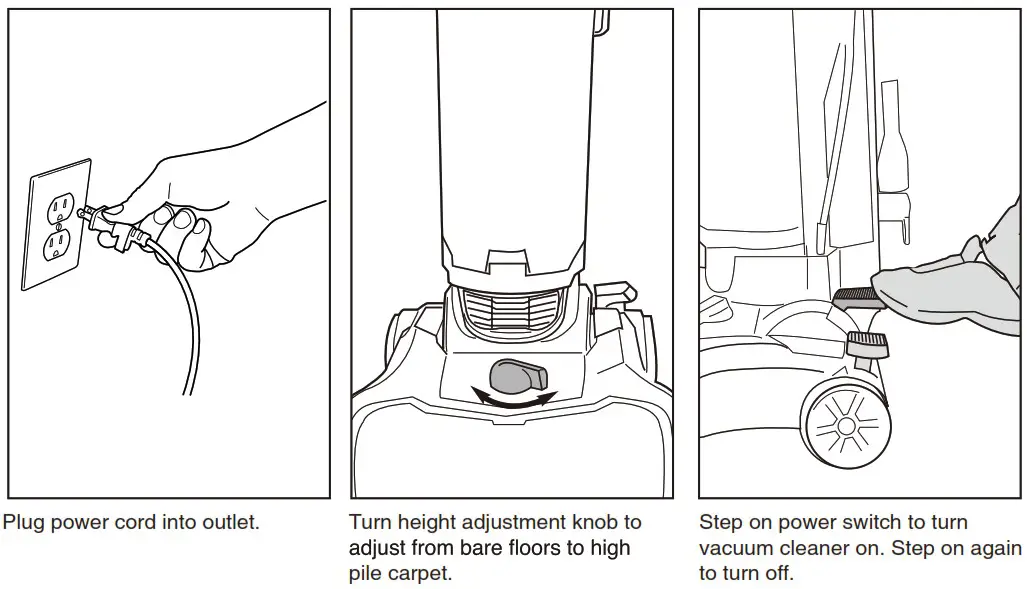 Plug power cord into outlet.

Turn height adjustment knob to adjust from bare floors to high pile carpet.

Step on power switch to turn vacuum cleaner on. Step on again to turn off.