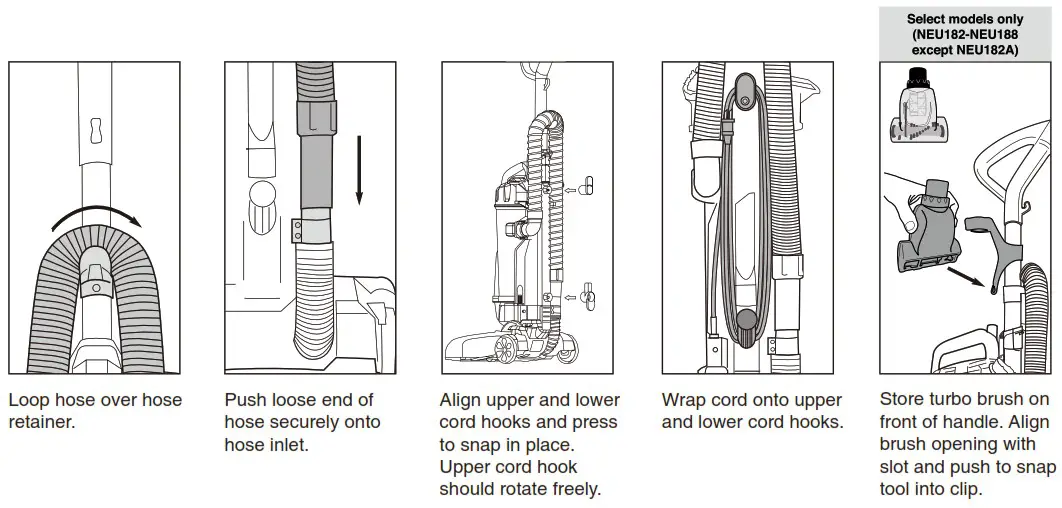 Select models only
(NEU182-NEU188
except NEU182A)

Loop hose over hose retainer.

Push loose end of hose securely onto hose inlet.

Align upper and lower cord hooks and press to snap in place. Upper cord hook should rotate freely.

Wrap cord onto upper and lower cord hooks.

Store turbo brush on front of handle. Align brush opening with slot and push to snap tool into clip.