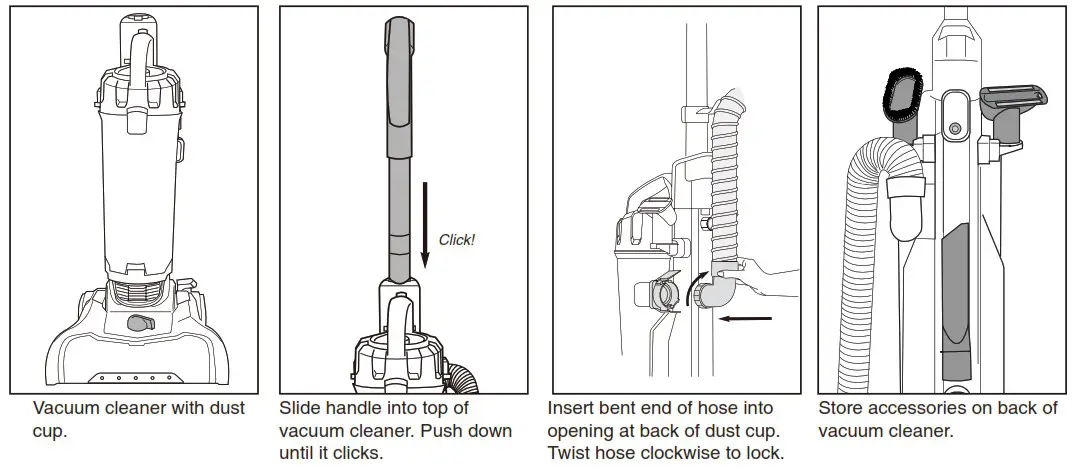 Vacuum cleaner with dust cup.

Click!

Slide handle into top of vacuum cleaner. Push down until it clicks.

Insert bent end of hose into opening at back of dust cup. Twist hose clockwise to lock.

Store accessories on back of vacuum cleaner.